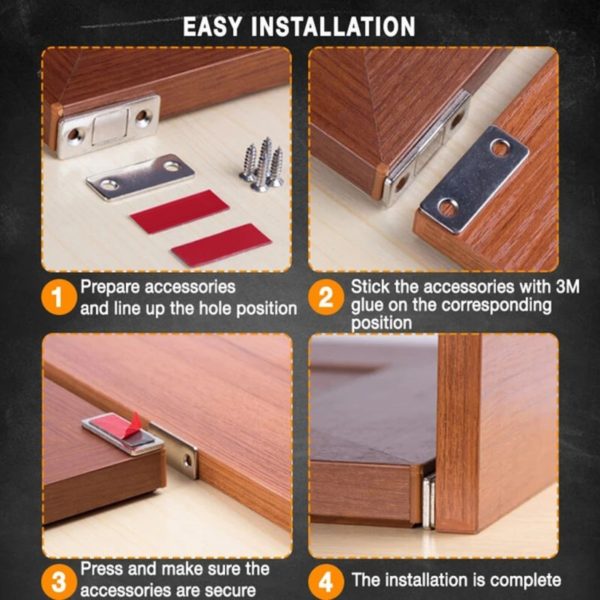 EASY INSTALLATION

1 Prepare accessories and line up the hole position

2 Stick the accessories with 3M glue on the corresponding position

3 Press and make sure the accessories are secure

4 The installation is complete