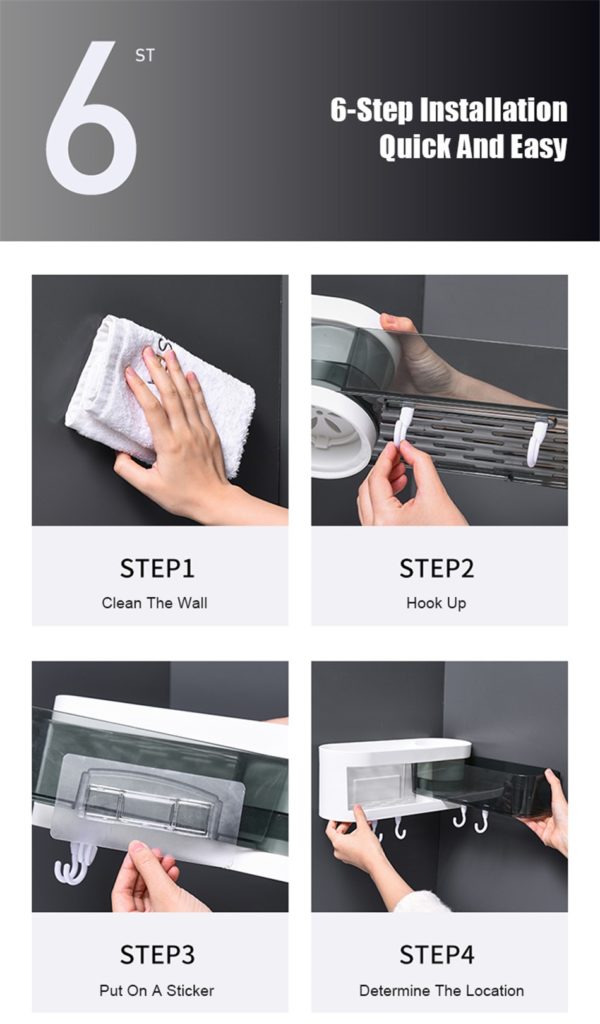 6 ST

6-Step Installation Quick And Easy

STEP1
Clean The Wall

STEP2
Hook Up

STEP3
Put On A Sticker

STEP4
Determine The Location