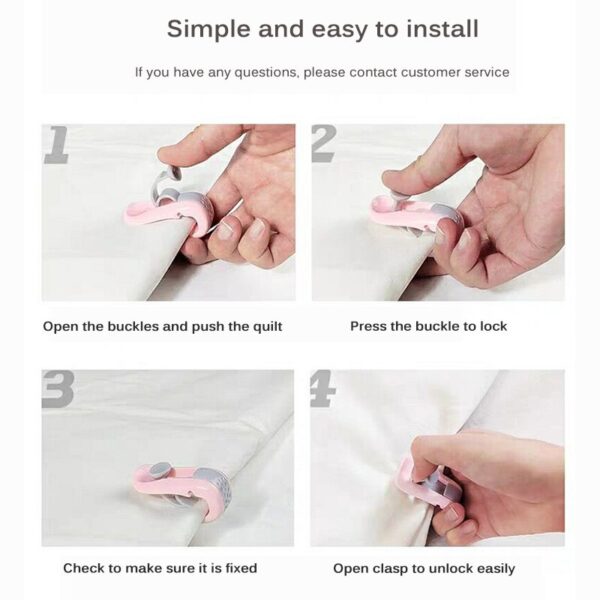 Simple and easy to install

If you have any questions, please contact customer service

1

Open the buckles and push the quilt

2

Press the buckle to lock

3

Check to make sure it is fixed

4

Open clasp to unlock easily